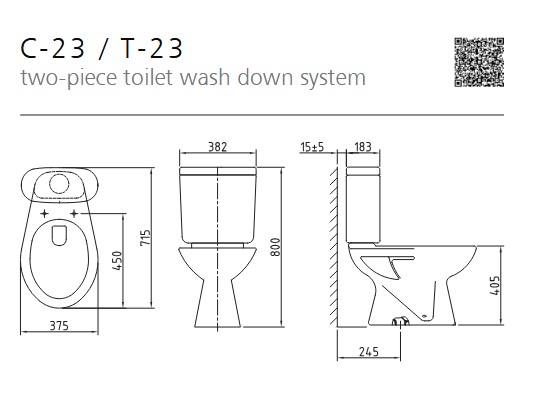 C-23 / T-23
two-piece toilet wash down system

450
715
375
382
800
15±5
183
405
245